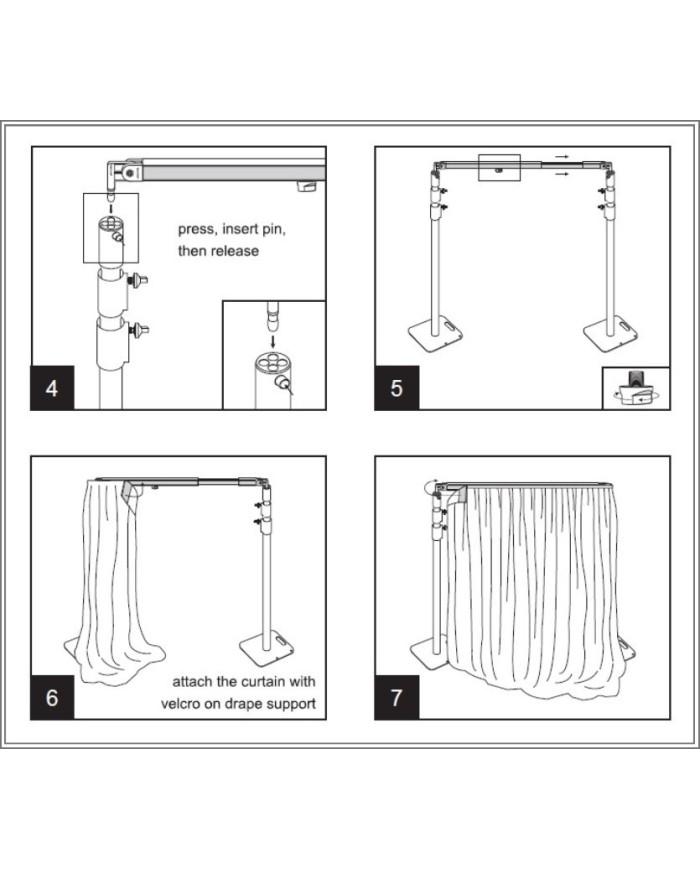 press, insert pin, then release

4

5

attach the curtain with velcro on drape support

6

7