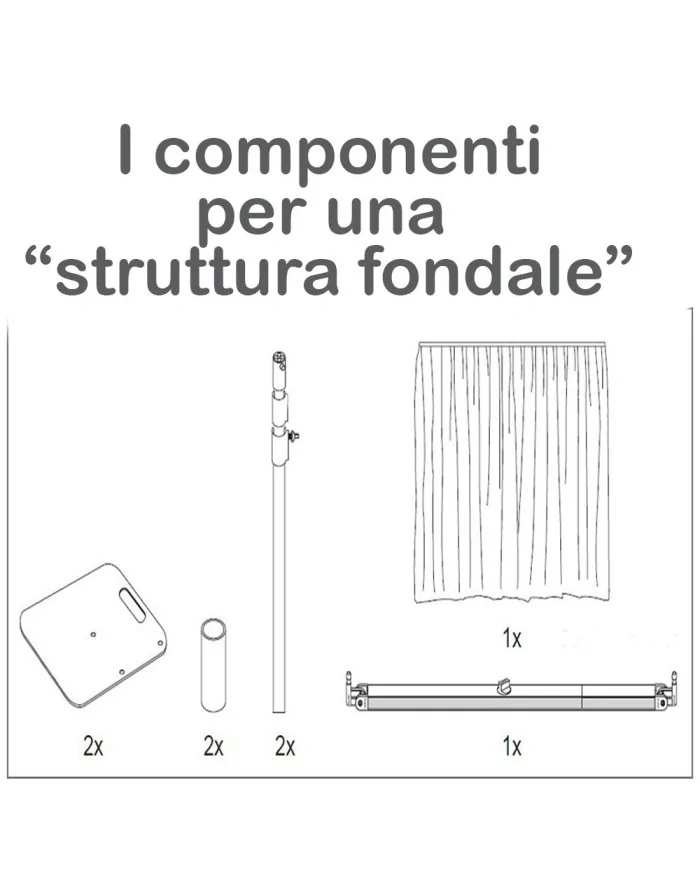 I componenti
per una
“struttura fondale”

1x

2x

2x

2x

1x