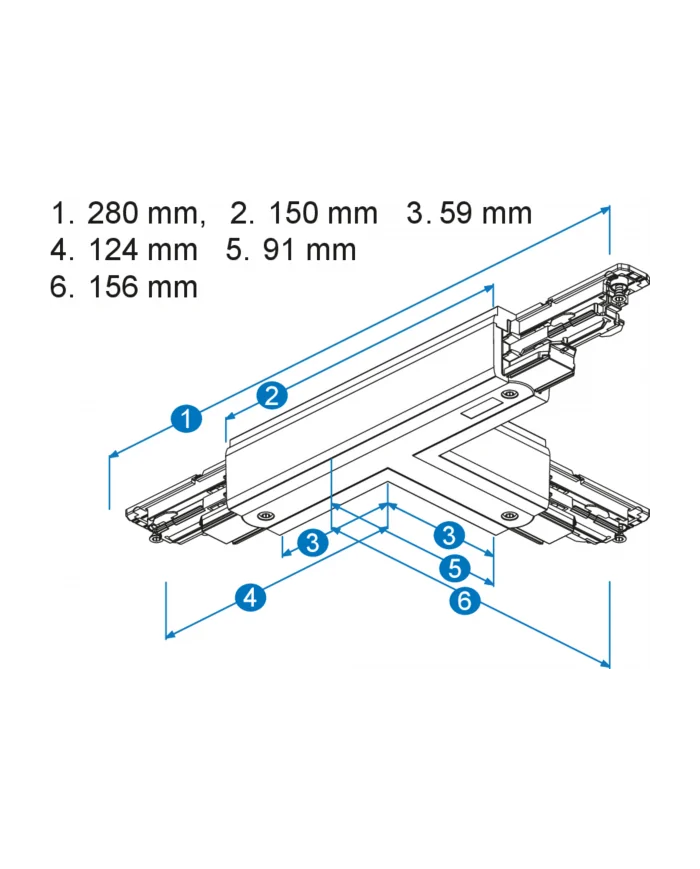 1. 280 mm, 2. 150 mm 3. 59 mm
4. 124 mm 5. 91 mm
6. 156 mm

2
1
3
3
5
4
6