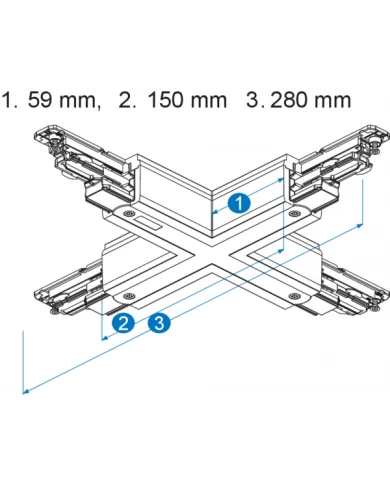 1. 59 mm, 2. 150 mm 3. 280 mm

1

2 3