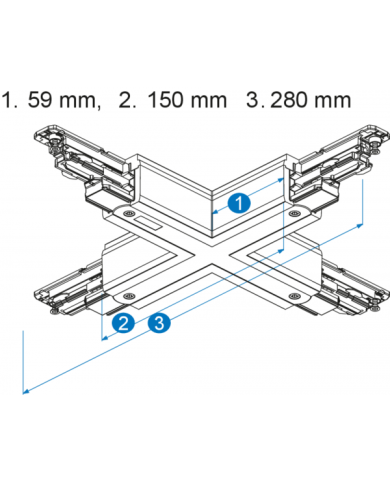 1. 59 mm, 2. 150 mm 3. 280 mm

1

2

3