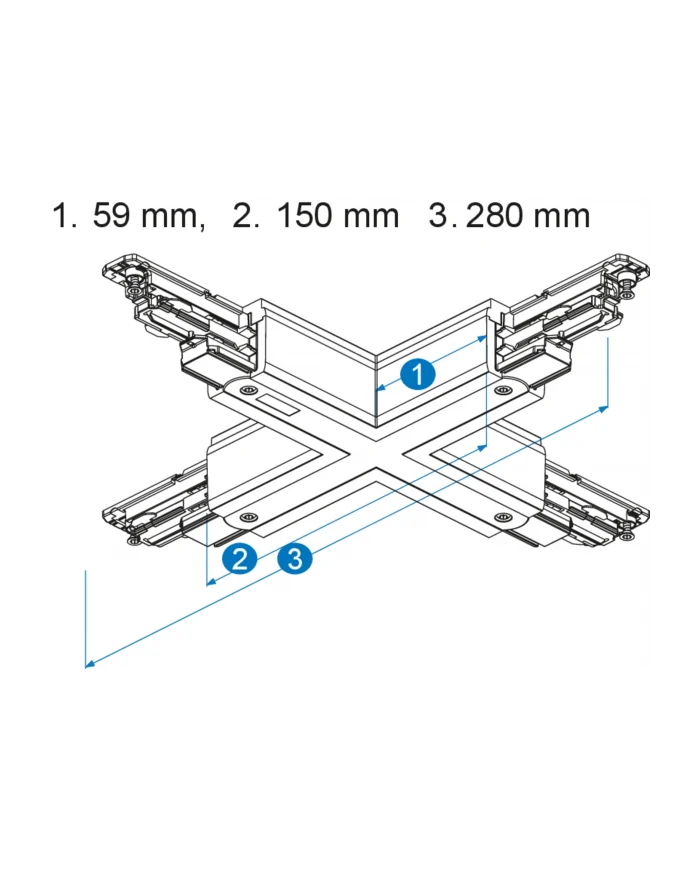 1. 59 mm, 2. 150 mm 3. 280 mm

1

2 3