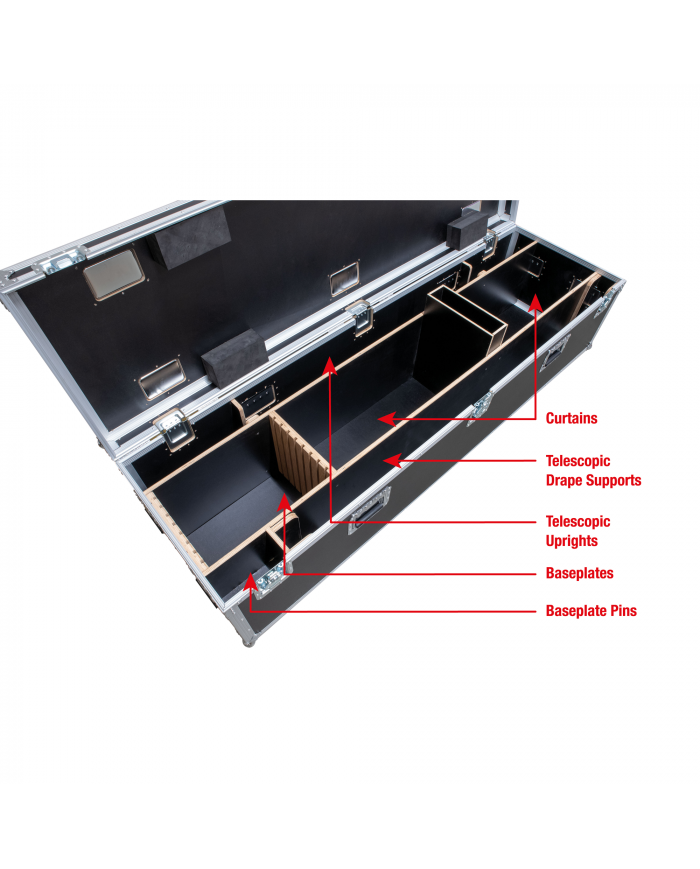 Curtains

Telescopic Drape Supports

Telescopic Uprights

Baseplates

Baseplate Pins