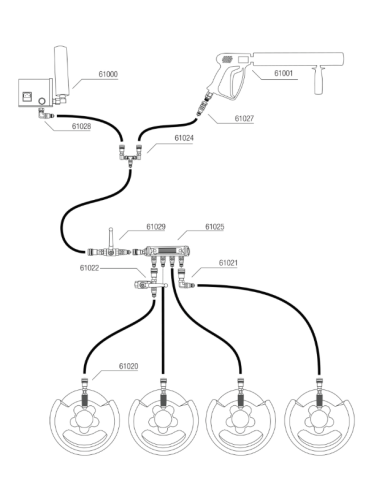 61000

61001

61028

61027

61024

61029

61025

61022

61021

61020