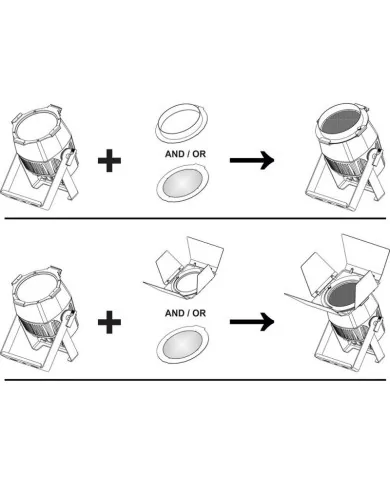 AND / OR

AND / OR